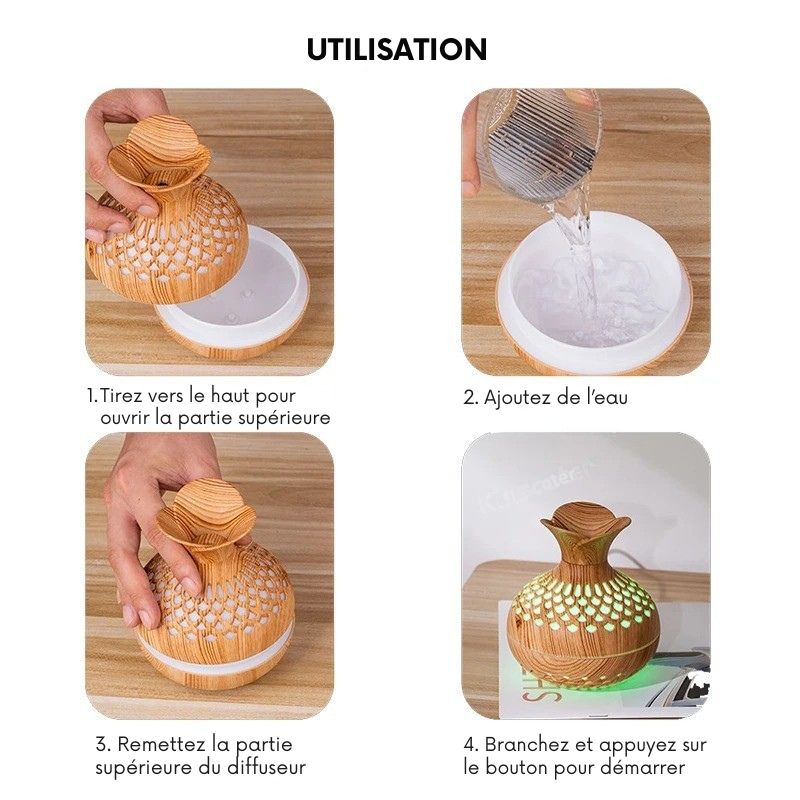 UTILISATION

1.Tirez vers le haut pour ouvrir la partie supérieure

2. Ajoutez de l'eau

3. Remettez la partie supérieure du diffuseur

4. Branchez et appuyez sur le bouton pour démarrer